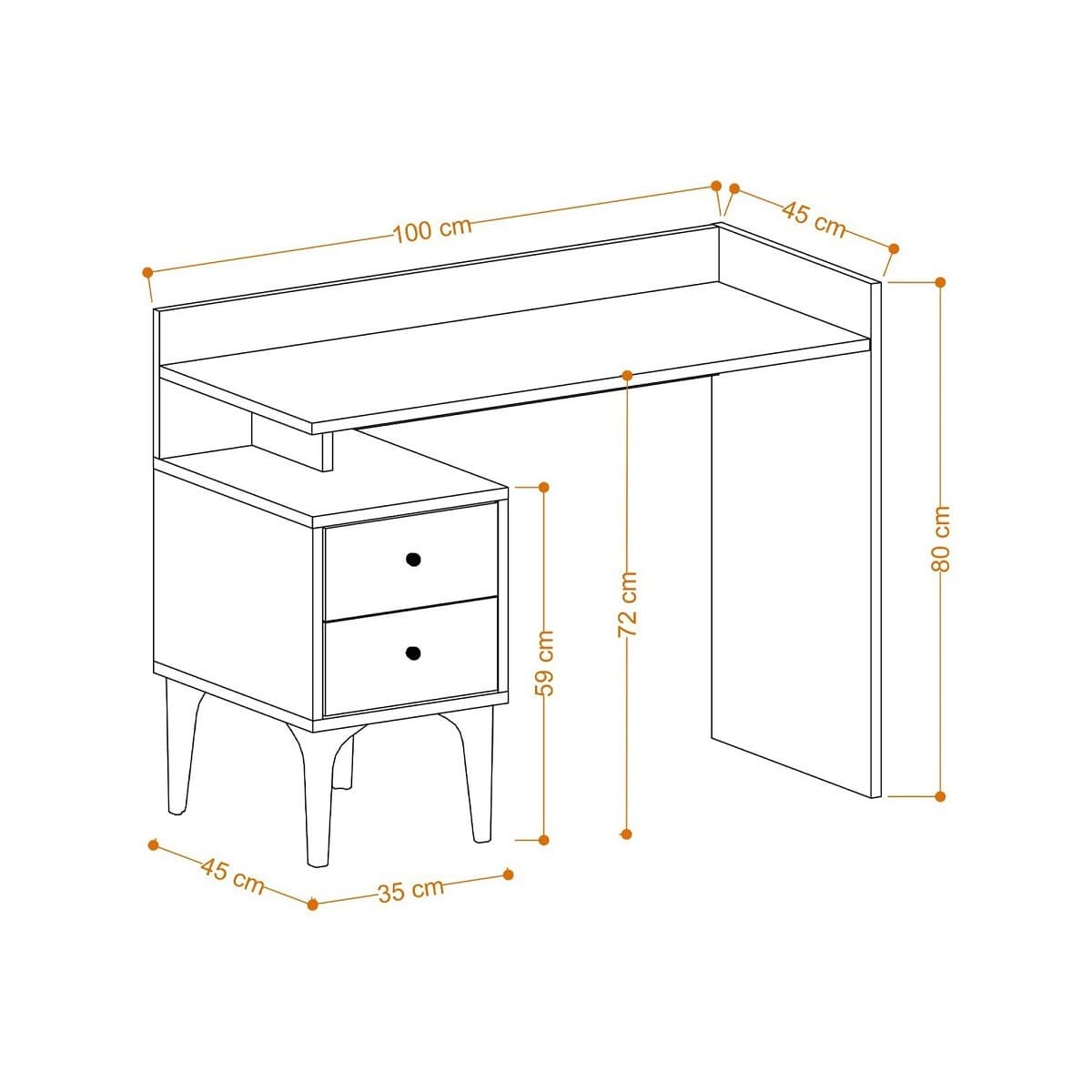 100 cm
45 cm
80 cm
72 cm
59 cm
45 cm
35 cm