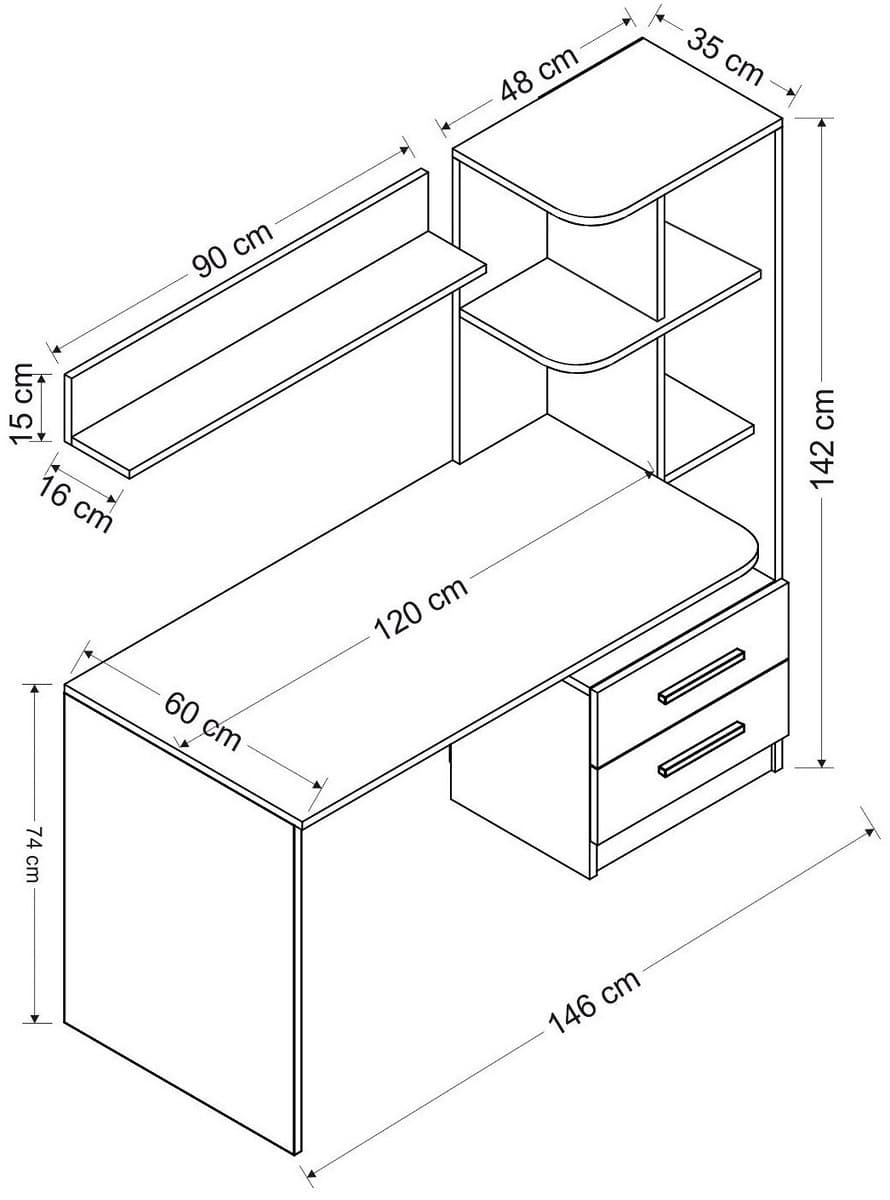 48 cm
35 cm
90 cm
15 cm
16 cm
142 cm
120 cm
60 cm
74 cm
146 cm