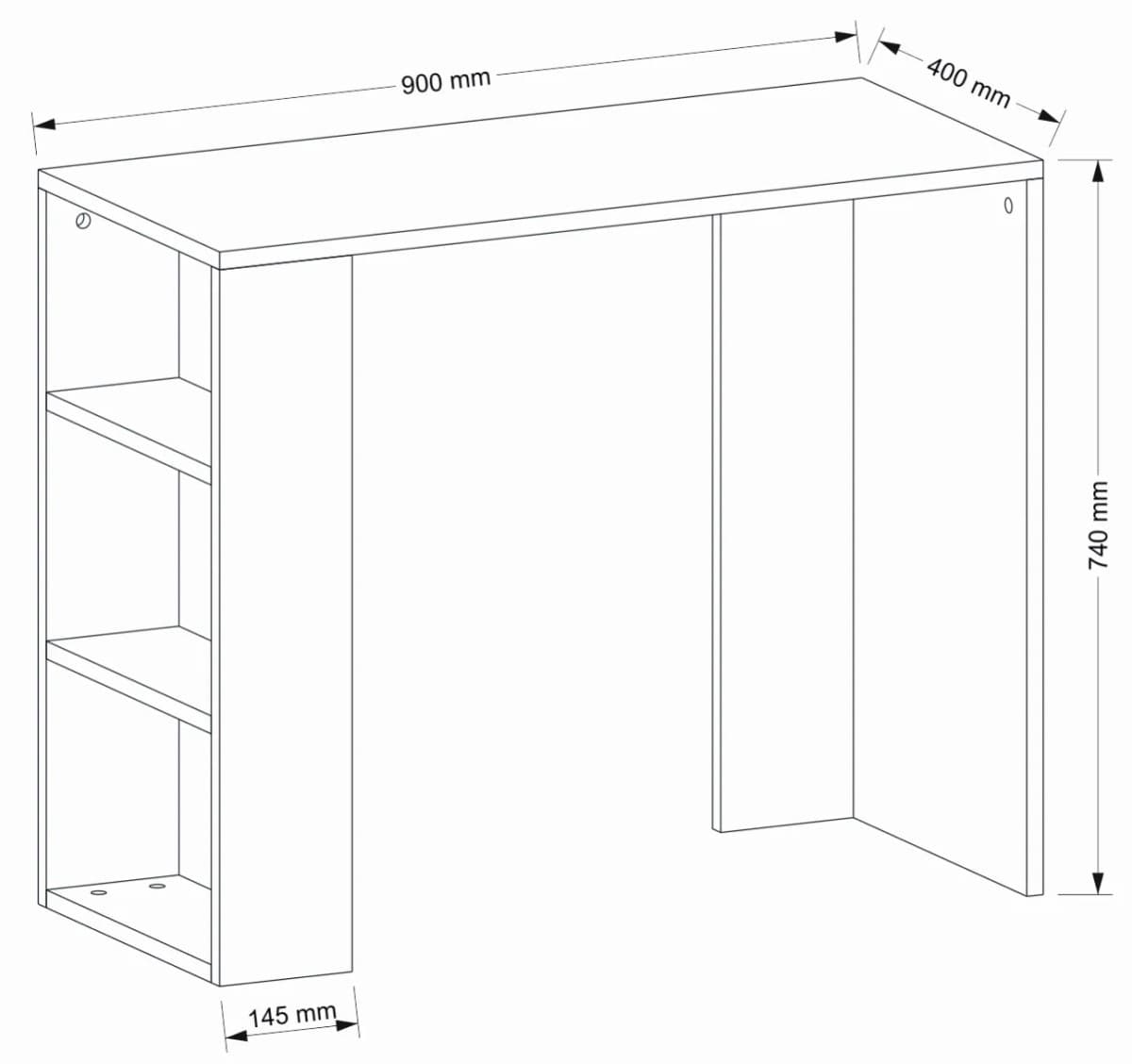 900 mm
400 mm
740 mm
145 mm