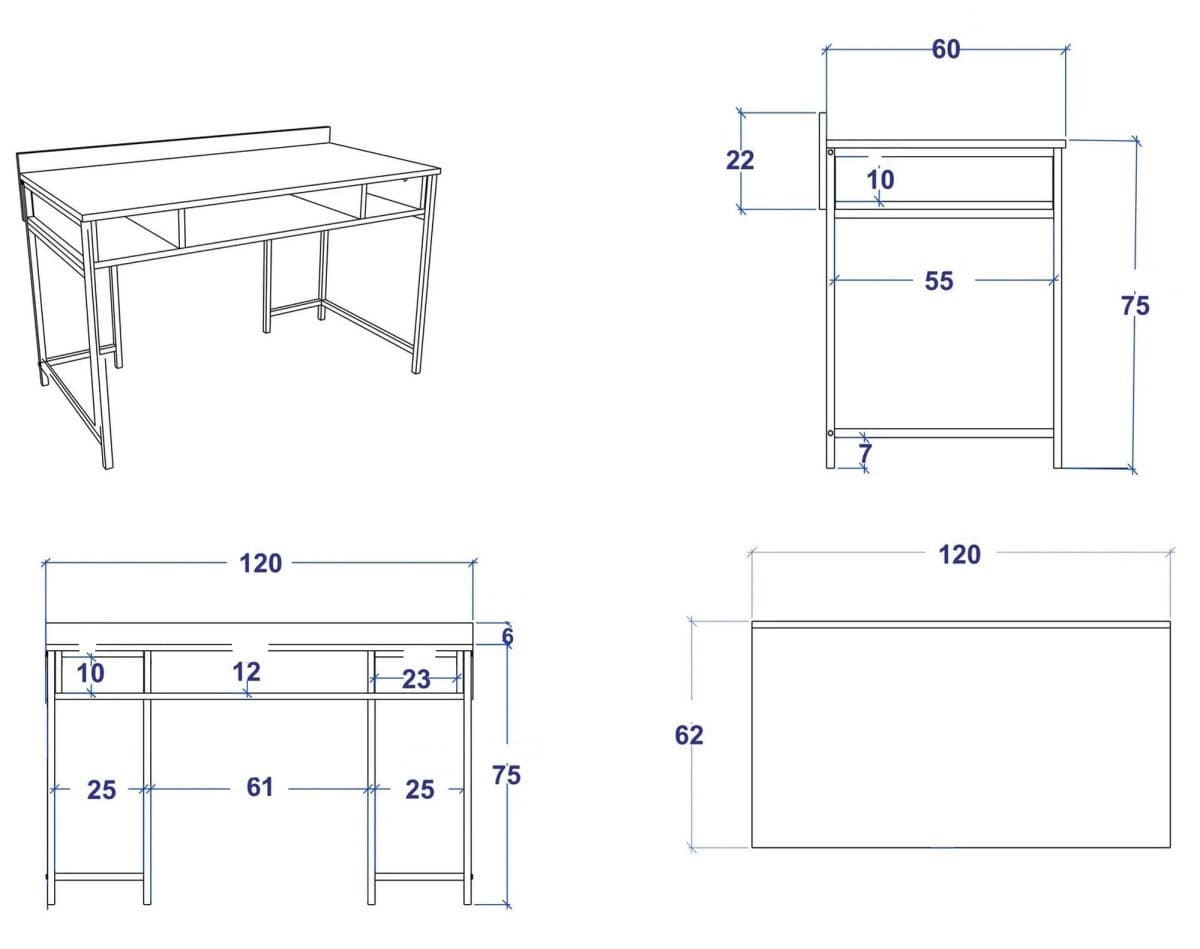 60
22
10
55
75
7
120
6
10
12
23
25
61
25
75
120
62