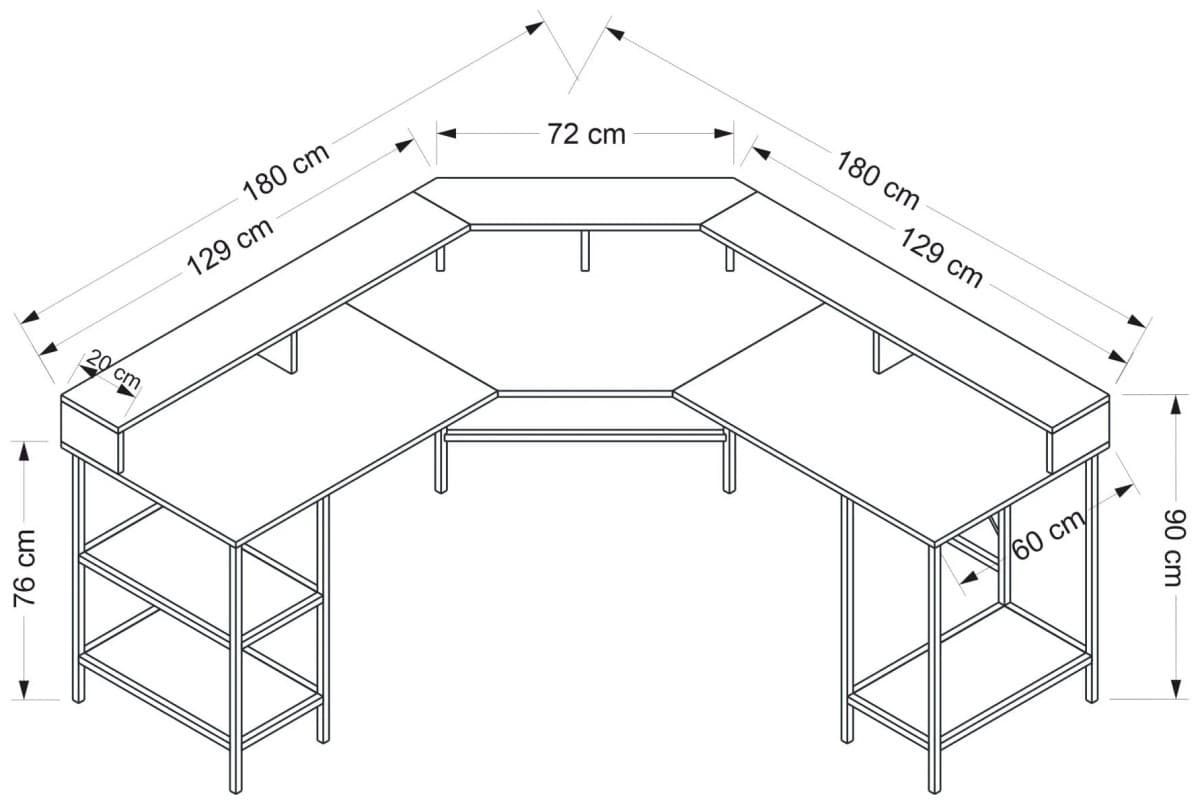 72 cm
180 cm
129 cm
180 cm
129 cm
20 cm
76 cm
60 cm
90 cm