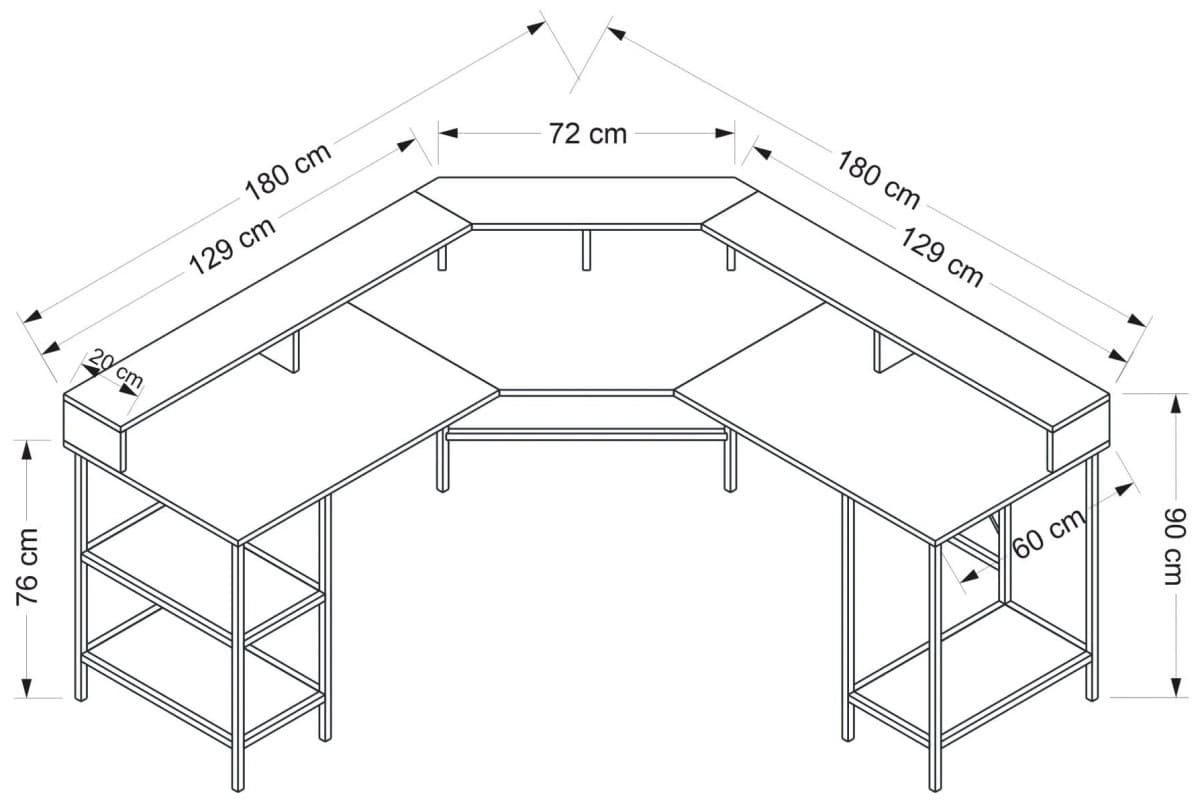 72 cm
180 cm
129 cm
180 cm
129 cm
20 cm
76 cm
60 cm
90 cm