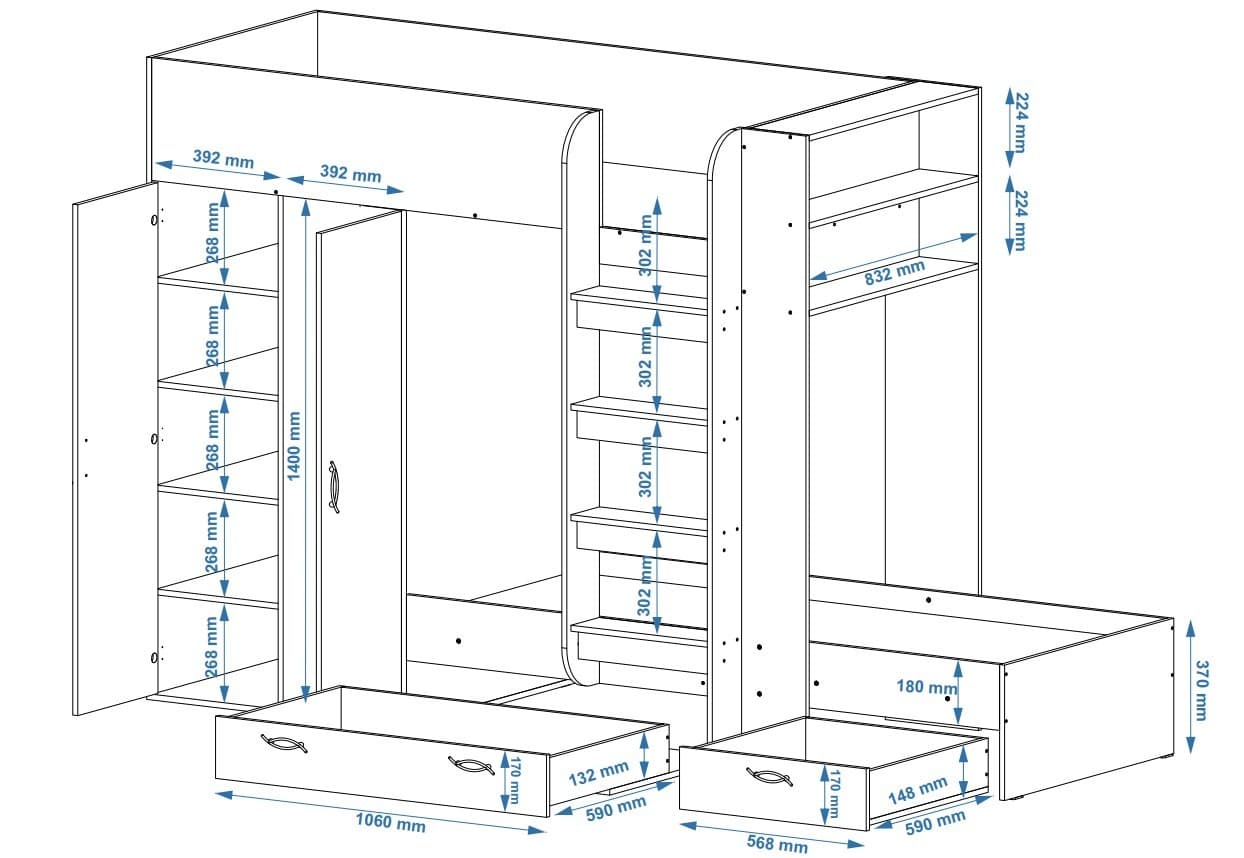 392 mm
392 mm
268 mm
268 mm
268 mm
268 mm
268 mm
1400 mm
302 mm
302 mm
302 mm
302 mm
224 mm
224 mm
832 mm
180 mm
370 mm
170 mm
132 mm
1060 mm
590 mm
170 mm
148 mm
568 mm
590 mm