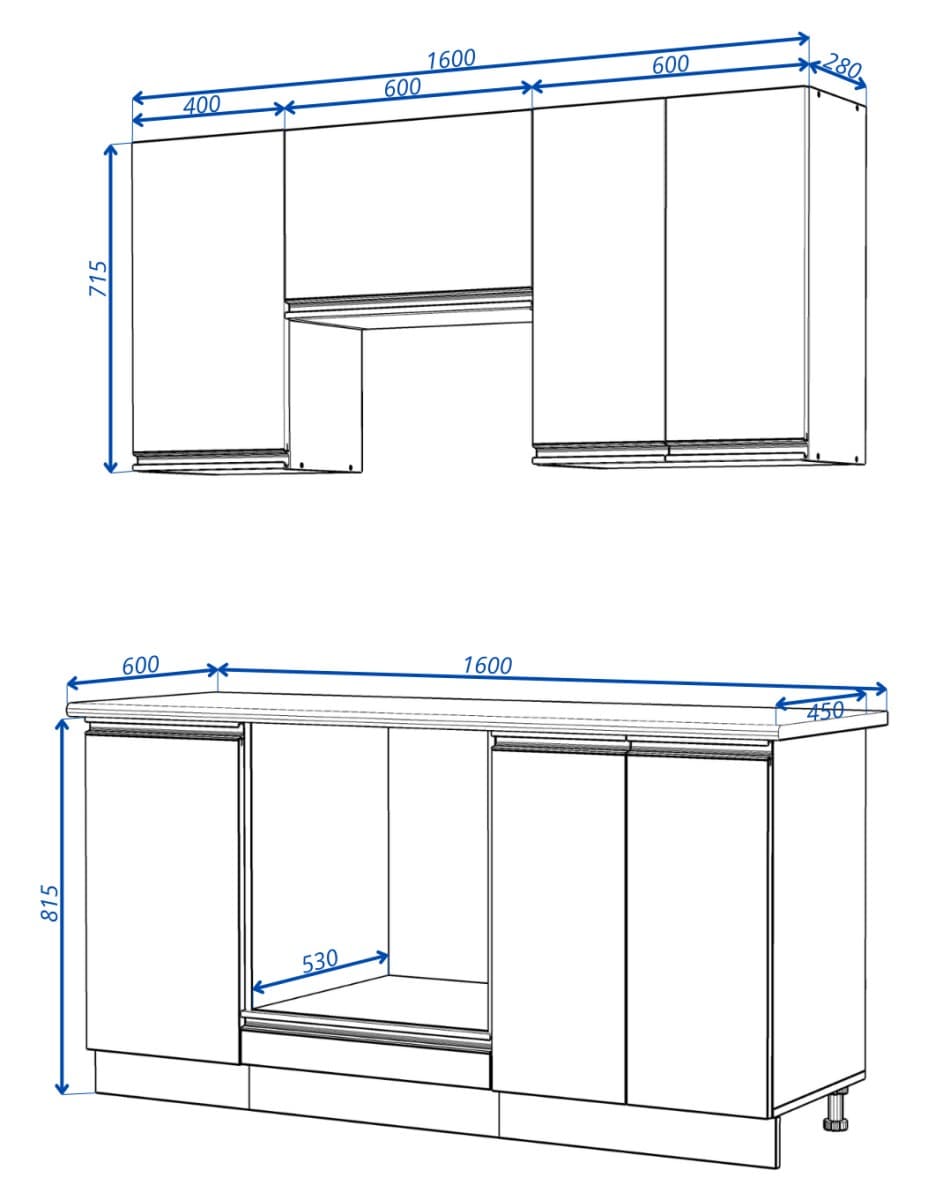 1600
400
600
600
280
715

600
1600
450
815
530