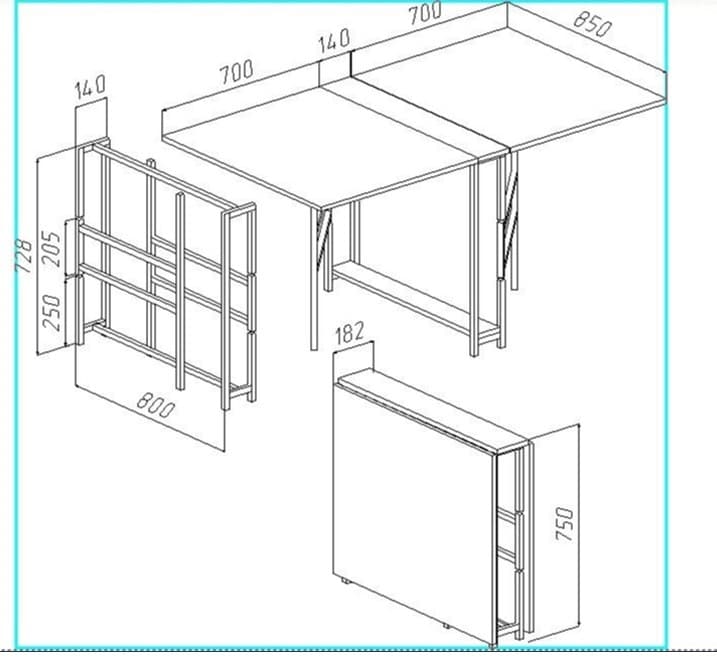 700
140
700
850
140
728
205
250
800
182
750