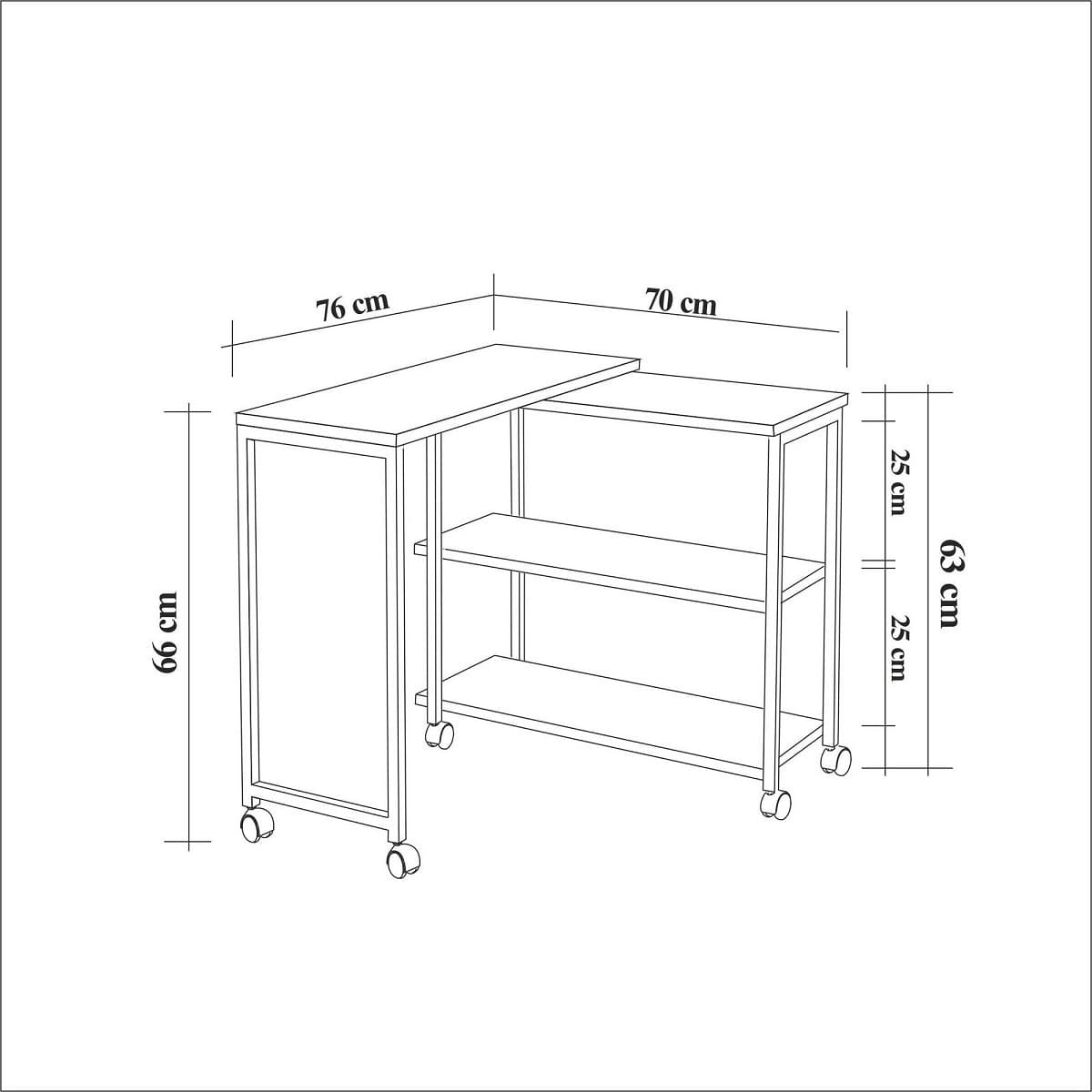 76 cm
70 cm
66 cm
25 cm
25 cm
63 cm