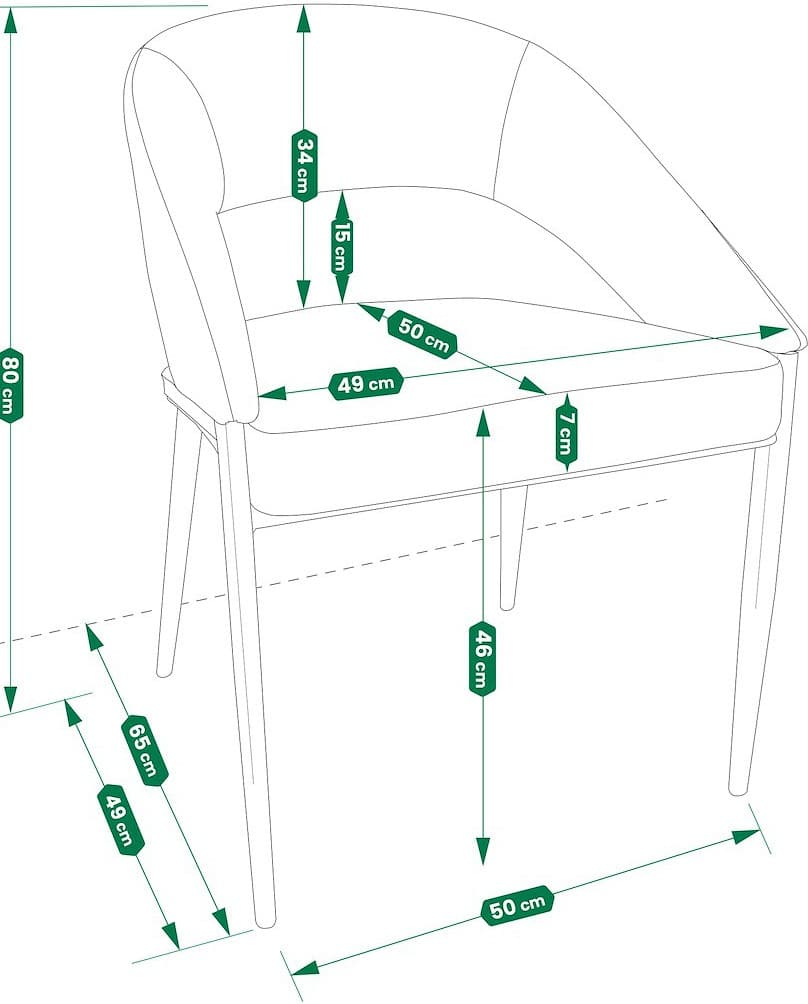 80 cm
34 cm
15 cm
50 cm
49 cm
7 cm
46 cm
65 cm
49 cm
50 cm