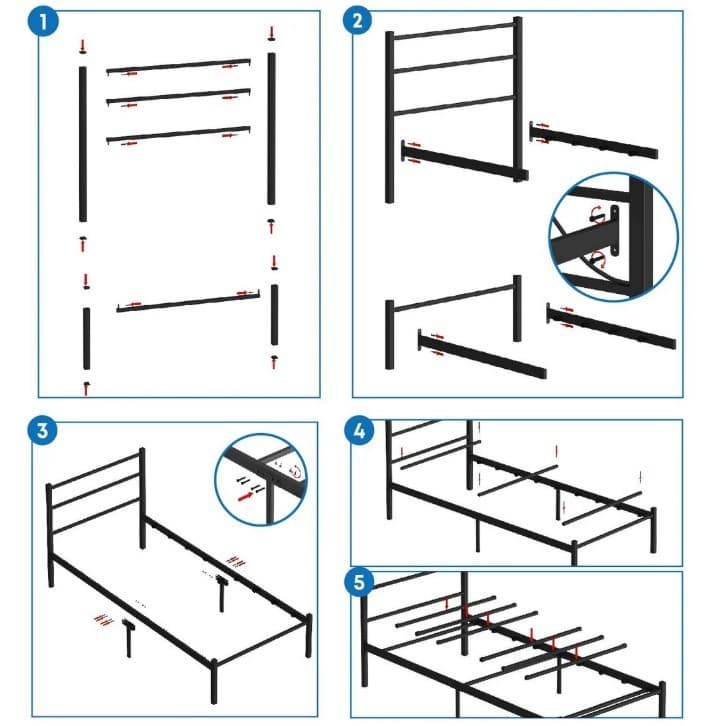 1
2
3
4
5