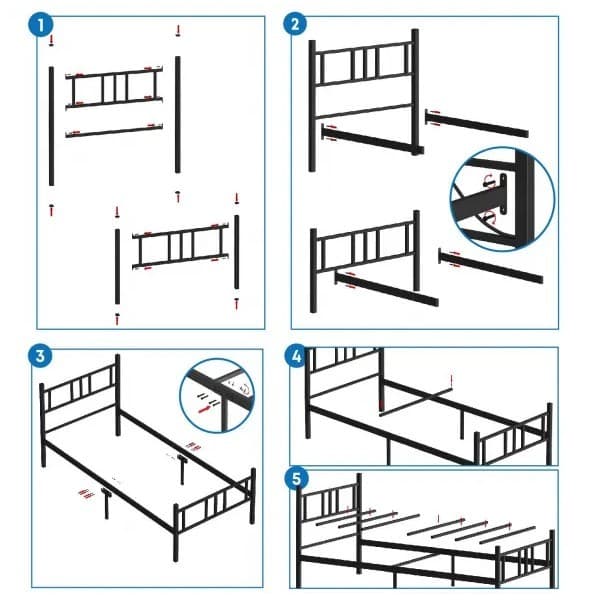 1

2

3

4

5